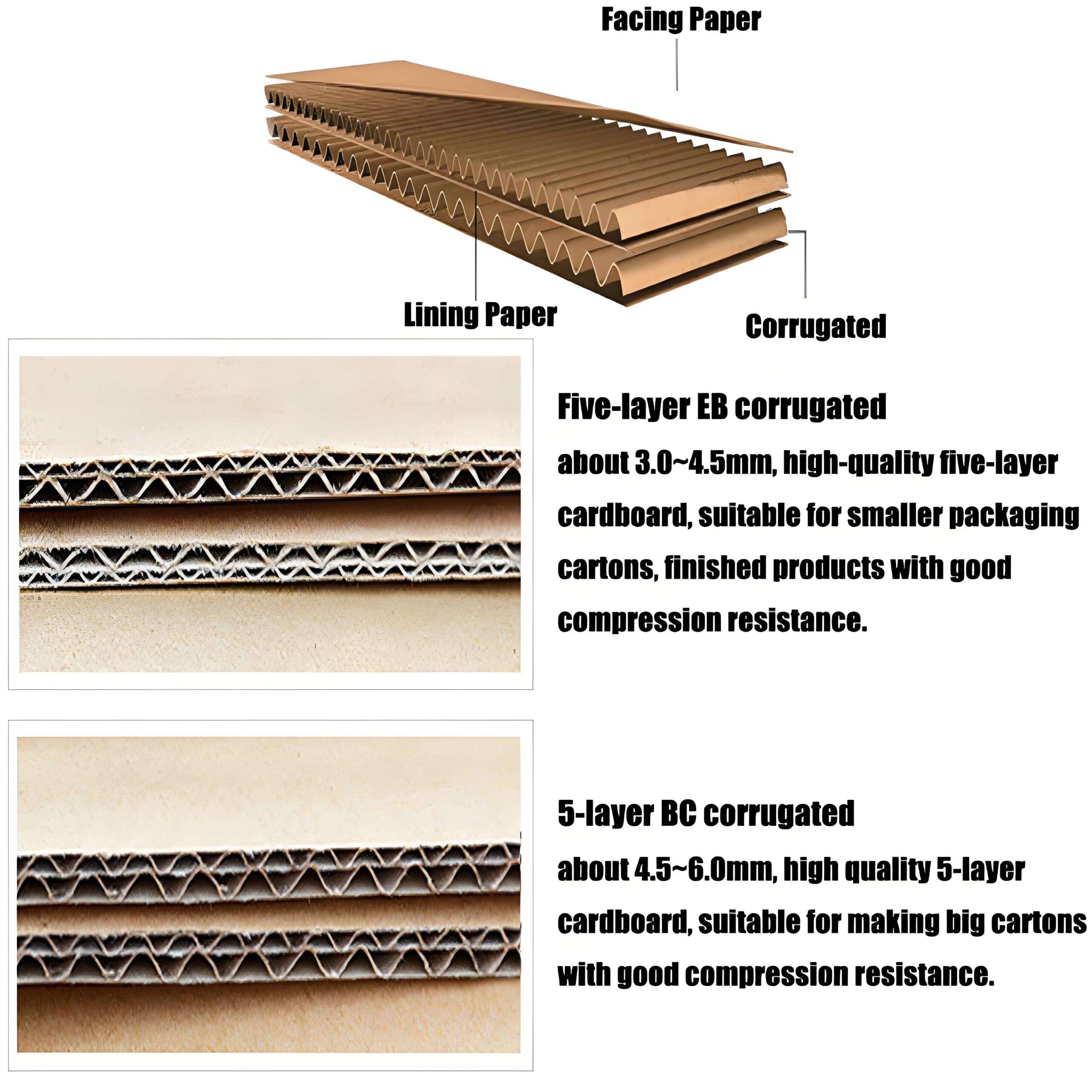 Facing Paper

Lining Paper

Corrugated

Five-layer EB corrugated

about 3.0~4.5mm, high-quality five-layer cardboard, suitable for smaller packaging cartons, finished products with good compression resistance.

5-layer BC corrugated

about 4.5~6.0mm, high quality 5-layer cardboard, suitable for making big cartons with good compression resistance.